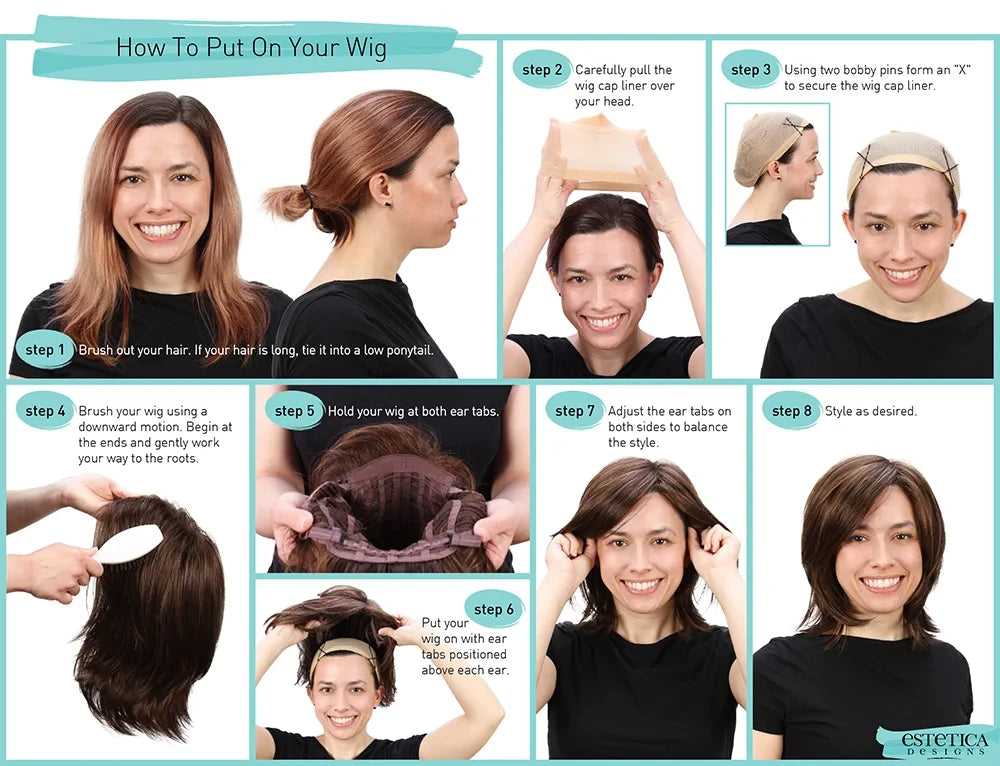 How To Put On Your Wig

step 1 Brush out your hair. If your hair is long, tie it into a low ponytail.

step 2 Carefully pull the wig cap liner over your head.

step 3 Using two bobby pins form an "X" to secure the wig cap liner.

step 4 Brush your wig using a downward motion. Begin at the ends and gently work your way to the roots.

step 5 Hold your wig at both ear tabs.

step 6 Put your wig on with ear tabs positioned above each ear.

step 7 Adjust the ear tabs on both sides to balance the style.

step 8 Style as desired.

ESTETICA DESIGNS