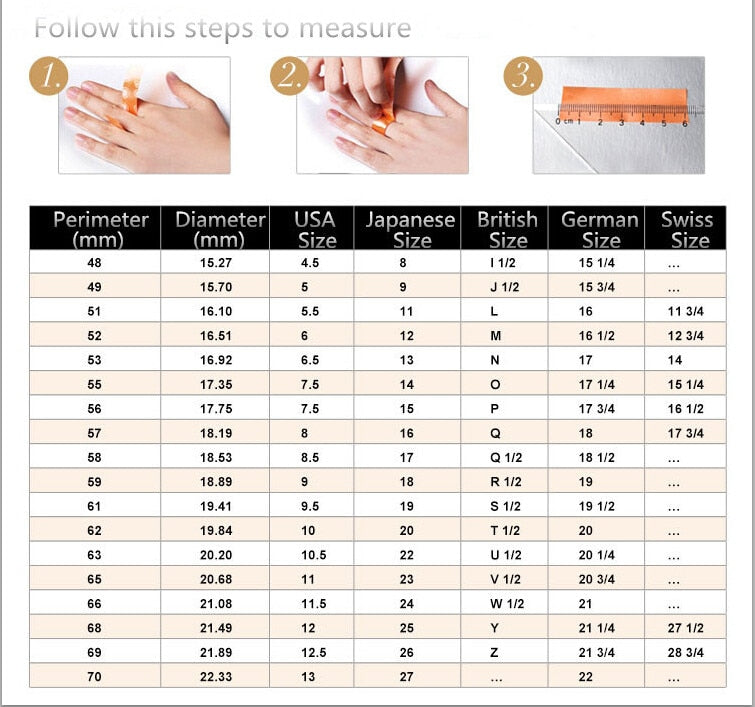 Follow this steps to measure

1.

2.

3.

0 cm 1 2 3 4 5 6

| Perimeter (mm) | Diameter (mm) | USA Size | Japanese Size | British Size | German Size | Swiss Size |
|---|---|---|---|---|---|---|
| 48 | 15.27 | 4.5 | 8 | I 1/2 | 15 1/4 | ... |
| 49 | 15.70 | 5 | 9 | J 1/2 | 15 3/4 | ... |
| 51 | 16.10 | 5.5 | 11 | L | 16 | 11 3/4 |
| 52 | 16.51 | 6 | 12 | M | 16 1/2 | 12 3/4 |
| 53 | 16.92 | 6.5 | 13 | N | 17 | 14 |
| 55 | 17.35 | 7.5 | 14 | O | 17 1/4 | 15 1/4 |
| 56 | 17.75 | 7.5 | 15 | P | 17 3/4 | 16 1/2 |
| 57 | 18.19 | 8 | 16 | Q | 18 | 17 3/4 |
| 58 | 18.53 | 8.5 | 17 | Q 1/2 | 18 1/2 | ... |
| 59 | 18.89 | 9 | 18 | R 1/2 | 19 | ... |
| 61 | 19.41 | 9.5 | 19 | S 1/2 | 19 1/2 | ... |
| 62 | 19.84 | 10 | 20 | T 1/2 | 20 | ... |
| 63 | 20.20 | 10.5 | 22 | U 1/2 | 20 1/4 | ... |
| 65 | 20.68 | 11 | 23 | V 1/2 | 20 3/4 | ... |
| 66 | 21.08 | 11.5 | 24 | W 1/2 | 21 | ... |
| 68 | 21.49 | 12 | 25 | Y | 21 1/4 | 27 1/2 |
| 69 | 21.89 | 12.5 | 26 | Z | 21 3/4 | 28 3/4 |
| 70 | 22.33 | 13 | 27 | ... | 22 | ... |