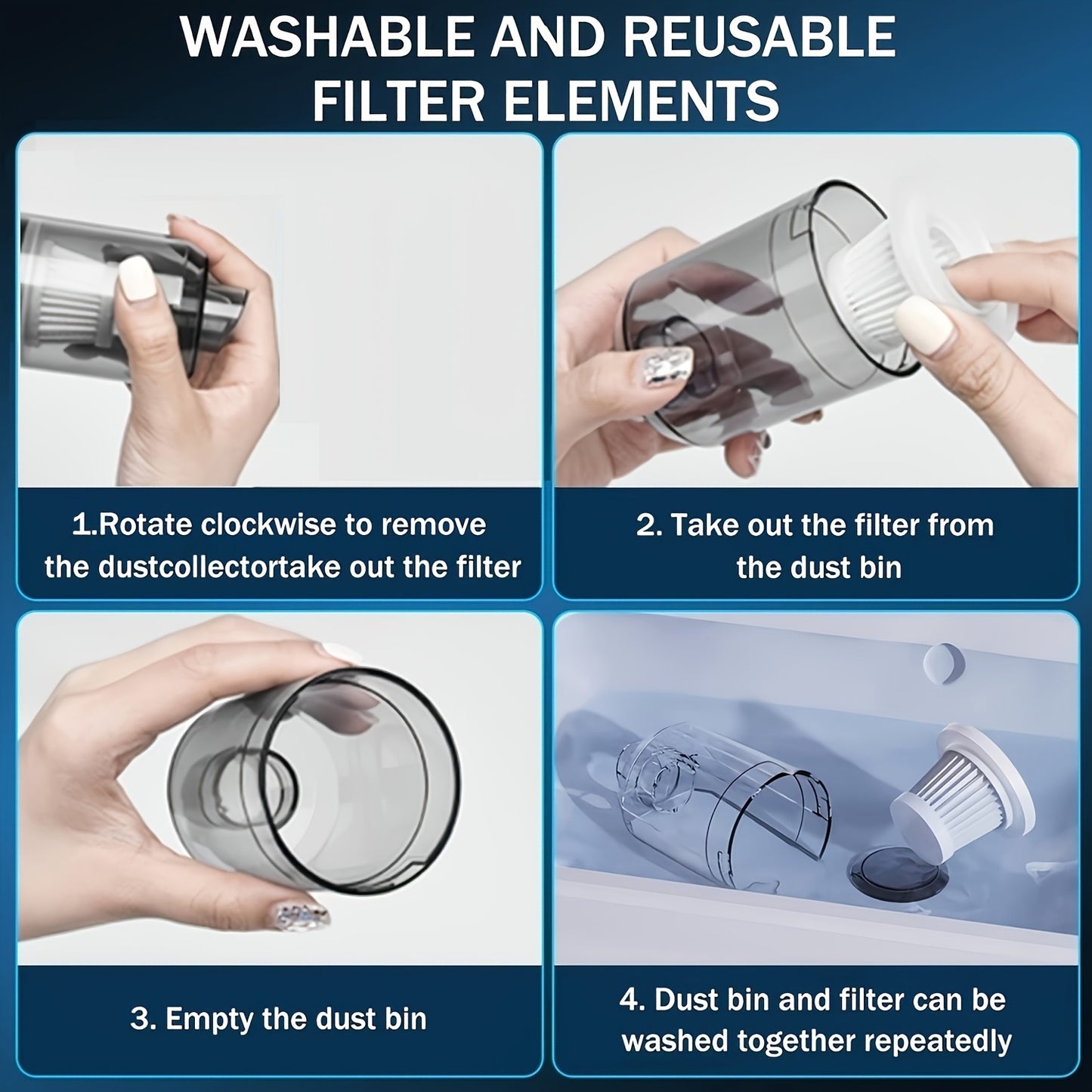 WASHABLE AND REUSABLE FILTER ELEMENTS

1.Rotate clockwise to remove the dustcollectortake out the filter

2. Take out the filter from the dust bin

3. Empty the dust bin

4. Dust bin and filter can be washed together repeatedly