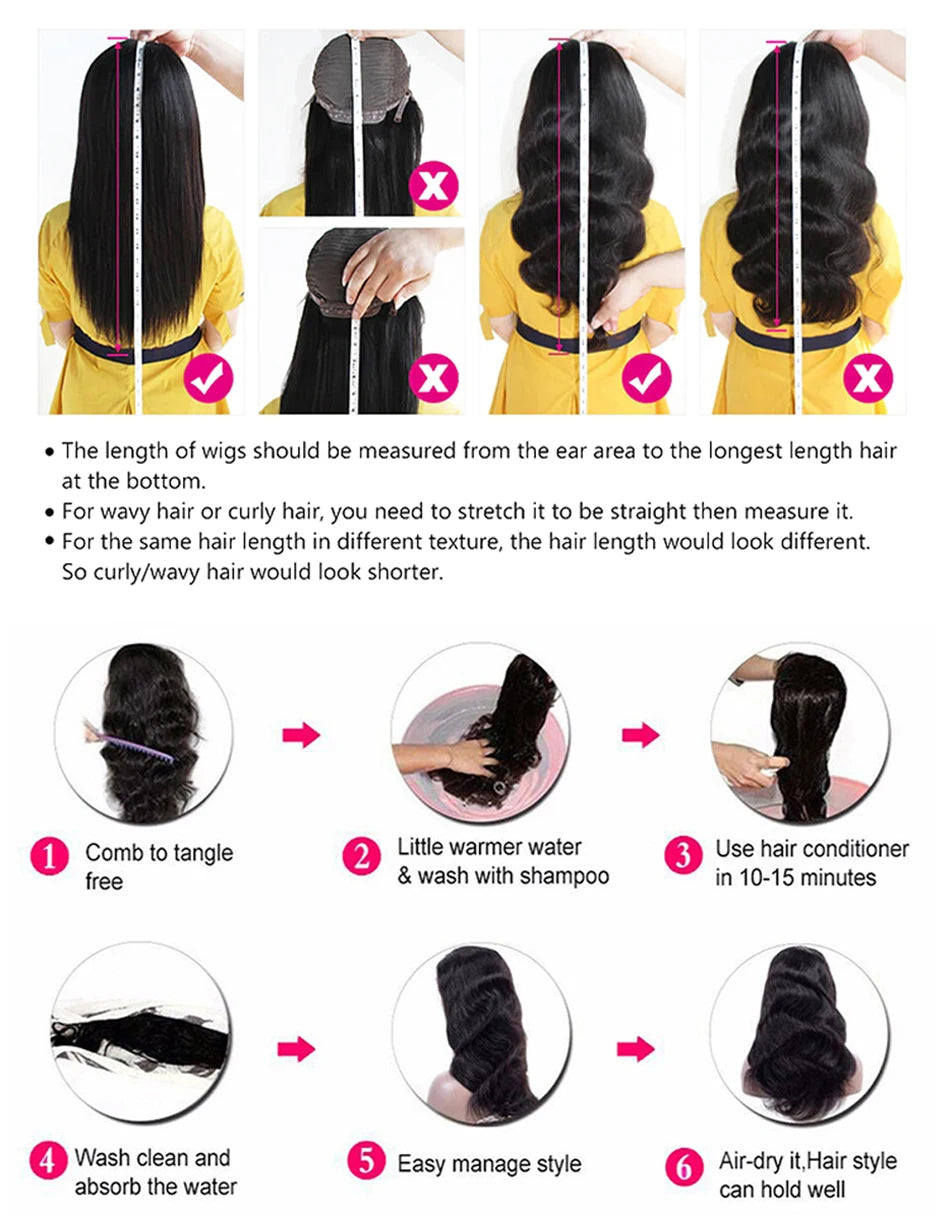 • The length of wigs should be measured from the ear area to the longest length hair at the bottom.
• For wavy hair or curly hair, you need to stretch it to be straight then measure it.
• For the same hair length in different texture, the hair length would look different. So curly/wavy hair would look shorter.

1 Comb to tangle free

2 Little warmer water & wash with shampoo

3 Use hair conditioner in 10-15 minutes

4 Wash clean and absorb the water

5 Easy manage style

6 Air-dry it,Hair style can hold well